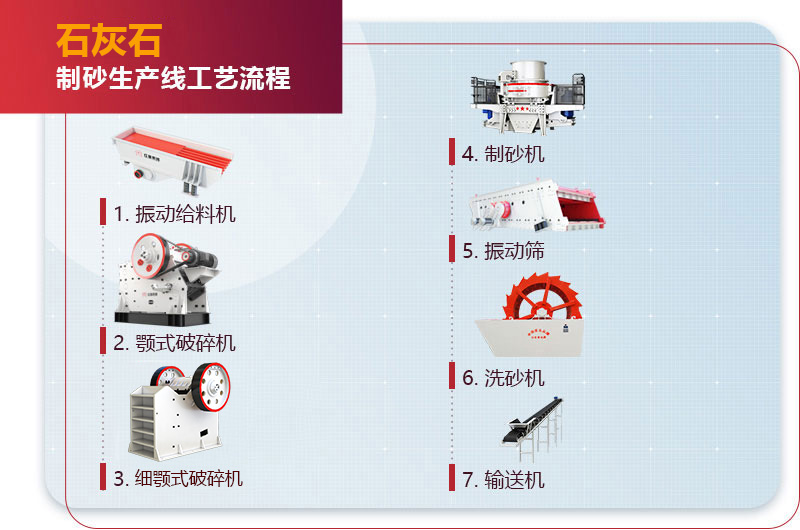 石灰石
制砂生产线工艺流程

1. 振动给料机

2. 颚式破碎机

3. 细颚式破碎机

4. 制砂机

5. 振动筛

6. 洗砂机

7. 输送机